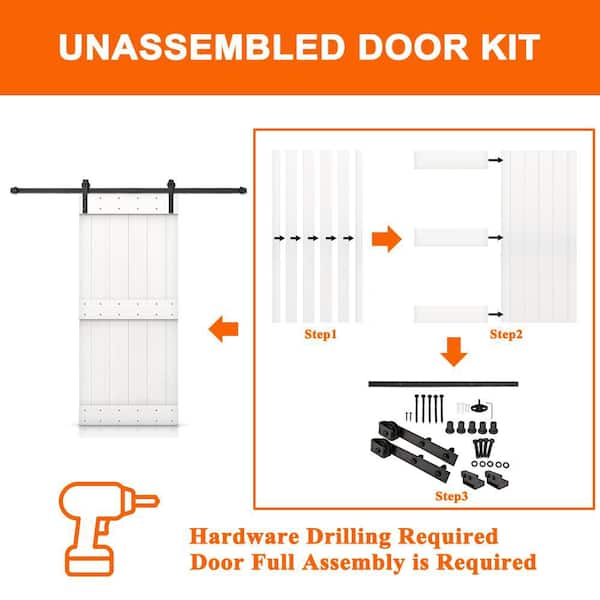 UNASSEMBLED DOOR KIT

Step1

Step2

Step3

Hardware Drilling Required
Door Full Assembly is Required