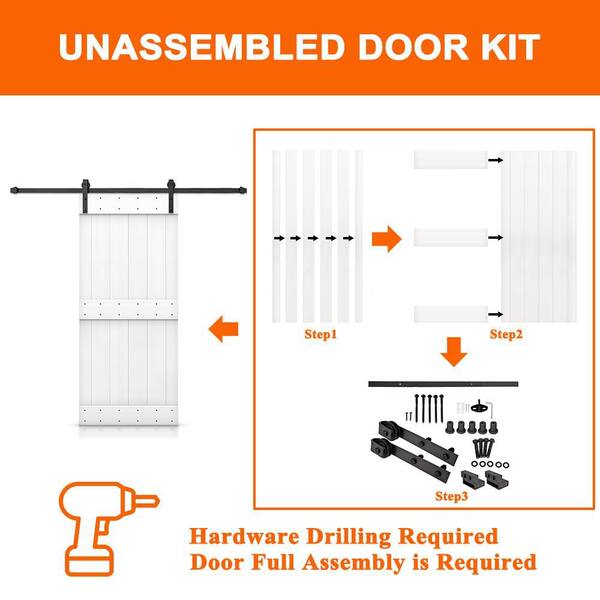 UNASSEMBLED DOOR KIT

Step1

Step2

Step3

Hardware Drilling Required
Door Full Assembly is Required