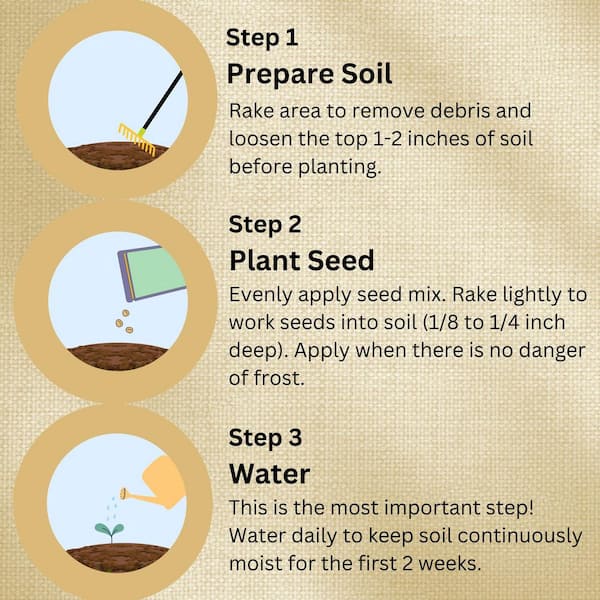 Step 1
Prepare Soil
Rake area to remove debris and loosen the top 1-2 inches of soil before planting.

Step 2
Plant Seed
Evenly apply seed mix. Rake lightly to work seeds into soil (1/8 to 1/4 inch deep). Apply when there is no danger of frost.

Step 3
Water
This is the most important step! Water daily to keep soil continuously moist for the first 2 weeks.