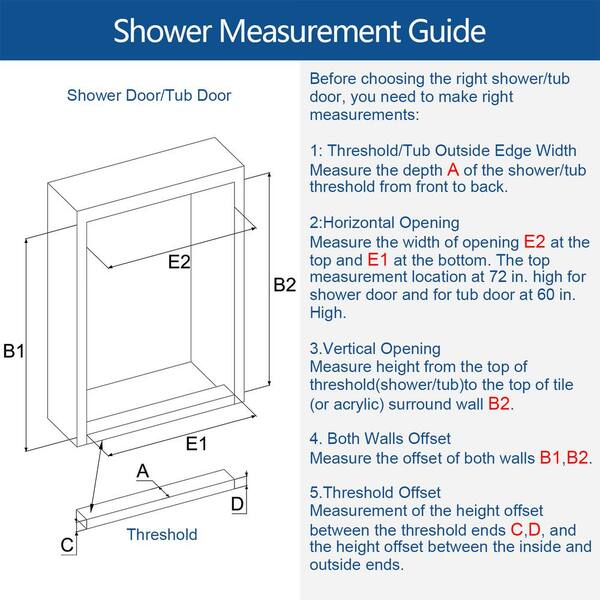 Shower Measurement Guide

Shower Door/Tub Door

E2

B2

B1

E1

A

D

C

Threshold

Before choosing the right shower/tub door, you need to make right measurements:

1: Threshold/Tub Outside Edge Width
Measure the depth A of the shower/tub threshold from front to back.

2:Horizontal Opening
Measure the width of opening E2 at the top and E1 at the bottom. The top measurement location at 72 in. high for shower door and for tub door at 60 in. High.

3.Vertical Opening
Measure height from the top of threshold(shower/tub)to the top of tile (or acrylic) surround wall B2.

4. Both Walls Offset
Measure the offset of both walls B1,B2.

5.Threshold Offset
Measurement of the height offset between the threshold ends C,D, and the height offset between the inside and outside ends.