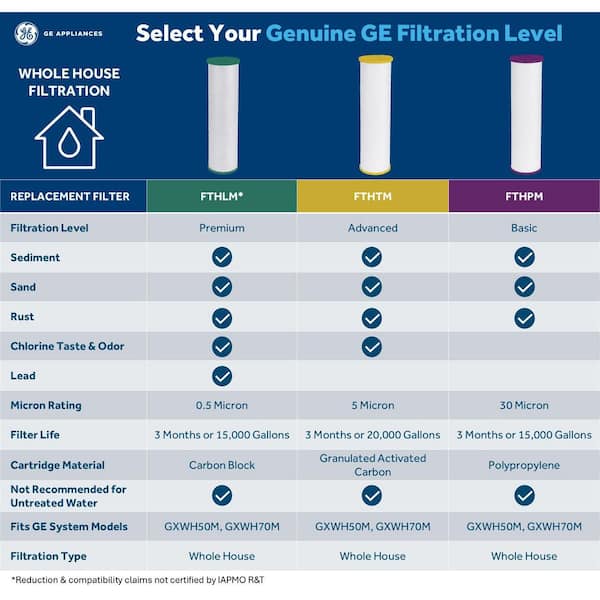 GE APPLIANCES

Select Your Genuine GE Filtration Level

WHOLE HOUSE FILTRATION

| REPLACEMENT FILTER | FTHLM* | FTHTM | FTHPM |
|---|---|---|---|
| Filtration Level | Premium | Advanced | Basic |
| Sediment | ✓ | ✓ | ✓ |
| Sand | ✓ | ✓ | ✓ |
| Rust | ✓ | ✓ | ✓ |
| Chlorine Taste & Odor | ✓ | ✓ | |
| Lead | ✓ | | |
| Micron Rating | 0.5 Micron | 5 Micron | 30 Micron |
| Filter Life | 3 Months or 15,000 Gallons | 3 Months or 20,000 Gallons | 3 Months or 15,000 Gallons |
| Cartridge Material | Carbon Block | Granulated Activated Carbon | Polypropylene |
| Not Recommended for Untreated Water | ✓ | ✓ | ✓ |
| Fits GE System Models | GXWH50M, GXWH70M | GXWH50M, GXWH70M | GXWH50M, GXWH70M |
| Filtration Type | Whole House | Whole House | Whole House |

*Reduction & compatibility claims not certified by IAPMO R&T