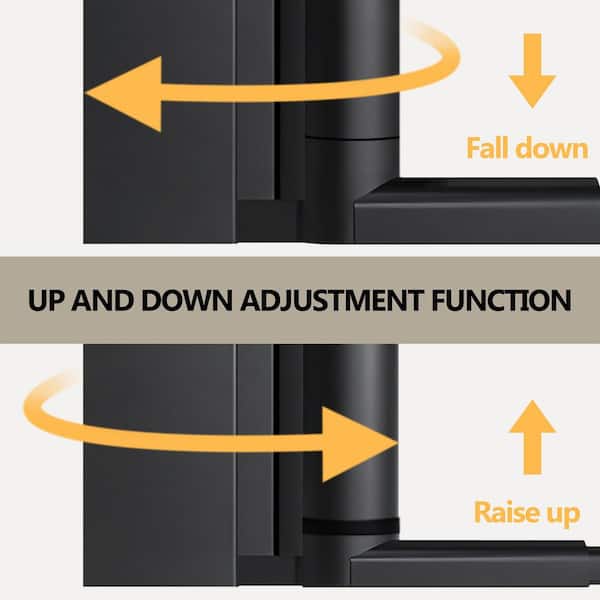 Fall down

UP AND DOWN ADJUSTMENT FUNCTION

Raise up