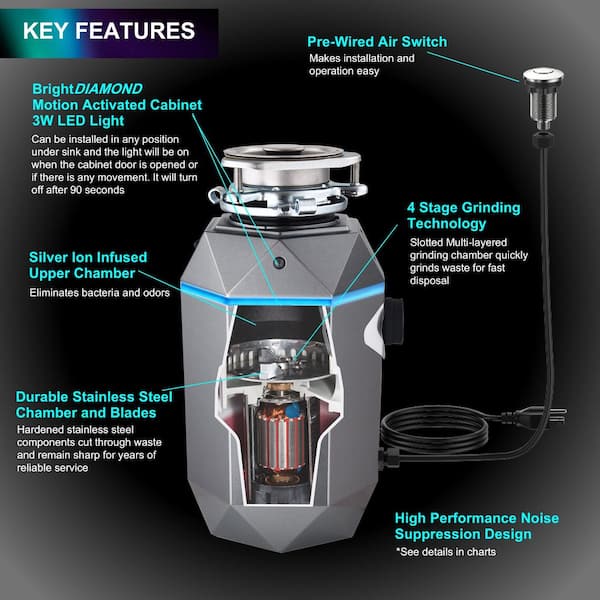 KEY FEATURES

Pre-Wired Air Switch
Makes installation and operation easy

BrightDIAMOND Motion Activated Cabinet 3W LED Light
Can be installed in any position under sink and the light will be on when the cabinet door is opened or if there is any movement. It will turn off after 90 seconds

4 Stage Grinding Technology
Slotted Multi-layered grinding chamber quickly grinds waste for fast disposal

Silver Ion Infused Upper Chamber
Eliminates bacteria and odors

Durable Stainless Steel Chamber and Blades
Hardened stainless steel components cut through waste and remain sharp for years of reliable service

High Performance Noise Suppression Design
*See details in charts