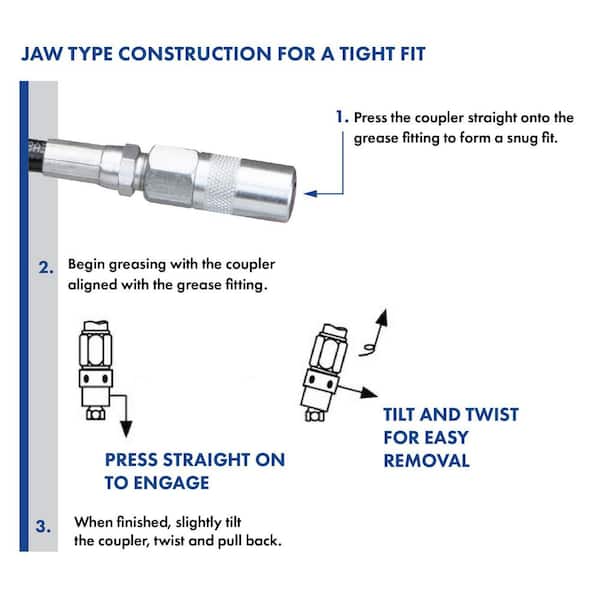 JAW TYPE CONSTRUCTION FOR A TIGHT FIT

1. Press the coupler straight onto the grease fitting to form a snug fit.

2. Begin greasing with the coupler aligned with the grease fitting.

PRESS STRAIGHT ON TO ENGAGE

TILT AND TWIST FOR EASY REMOVAL

3. When finished, slightly tilt the coupler, twist and pull back.