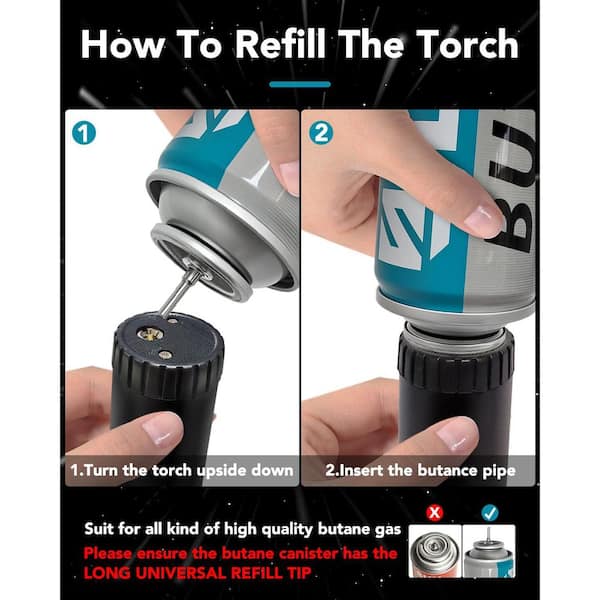 How To Refill The Torch

1

2

BU

1.Turn the torch upside down

2.Insert the butance pipe

Suit for all kind of high quality butane gas

Please ensure the butane canister has the LONG UNIVERSAL REFILL TIP