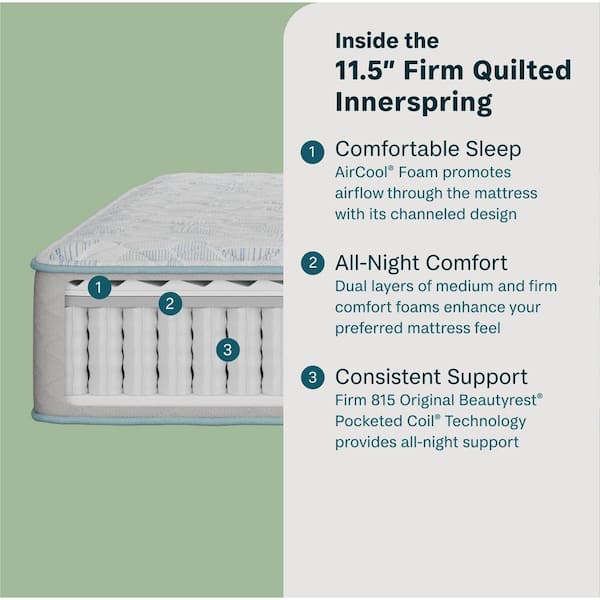 1
2
3

Inside the
11.5" Firm Quilted Innerspring

1 Comfortable Sleep
AirCool® Foam promotes airflow through the mattress with its channeled design

2 All-Night Comfort
Dual layers of medium and firm comfort foams enhance your preferred mattress feel

3 Consistent Support
Firm 815 Original Beautyrest® Pocketed Coil® Technology provides all-night support