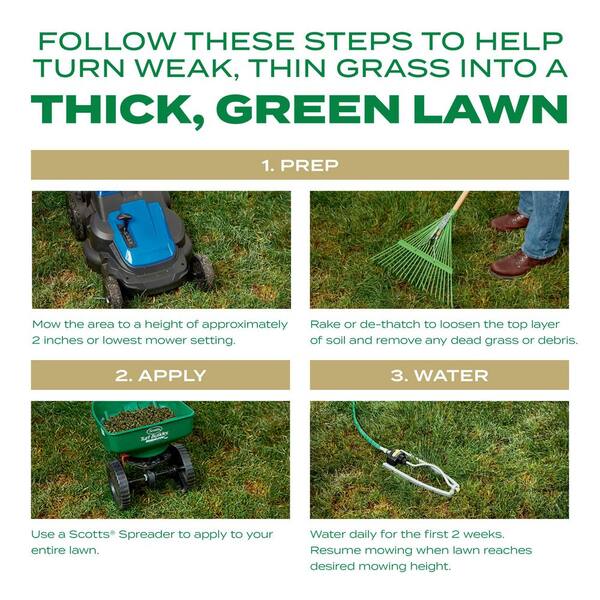 FOLLOW THESE STEPS TO HELP TURN WEAK, THIN GRASS INTO A

THICK, GREEN LAWN

1. PREP

Mow the area to a height of approximately 2 inches or lowest mower setting.

Rake or de-thatch to loosen the top layer of soil and remove any dead grass or debris.

2. APPLY

Scotts
Turf Builder

Use a Scotts® Spreader to apply to your entire lawn.

3. WATER

Water daily for the first 2 weeks.
Resume mowing when lawn reaches desired mowing height.