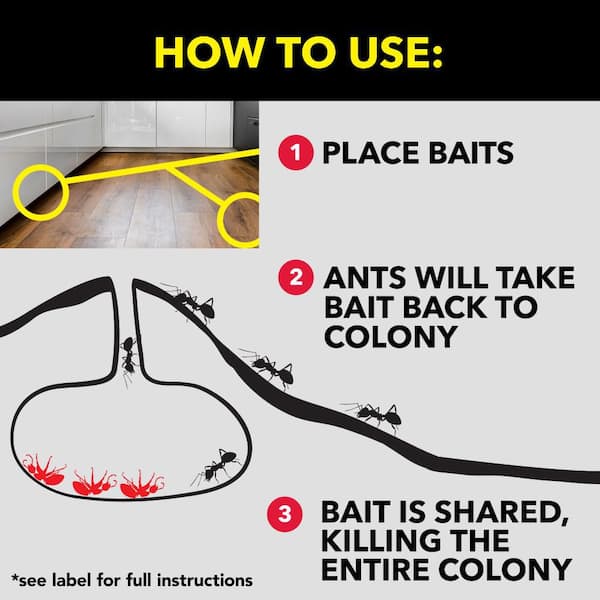 HOW TO USE:

1 PLACE BAITS

2 ANTS WILL TAKE BAIT BACK TO COLONY

3 BAIT IS SHARED, KILLING THE ENTIRE COLONY

*see label for full instructions