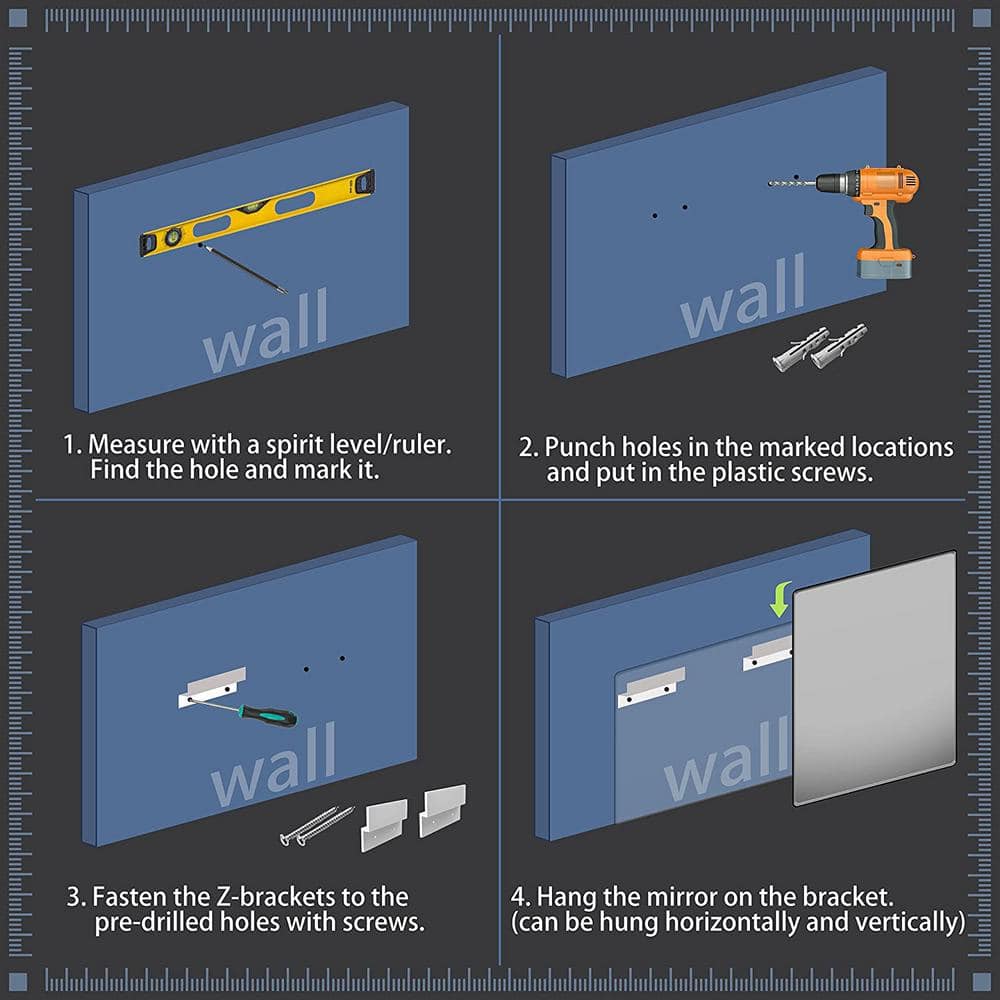 wall

1. Measure with a spirit level/ruler. Find the hole and mark it.

wall

2. Punch holes in the marked locations and put in the plastic screws.

wall

3. Fasten the Z-brackets to the pre-drilled holes with screws.

wall

4. Hang the mirror on the bracket. (can be hung horizontally and vertically)