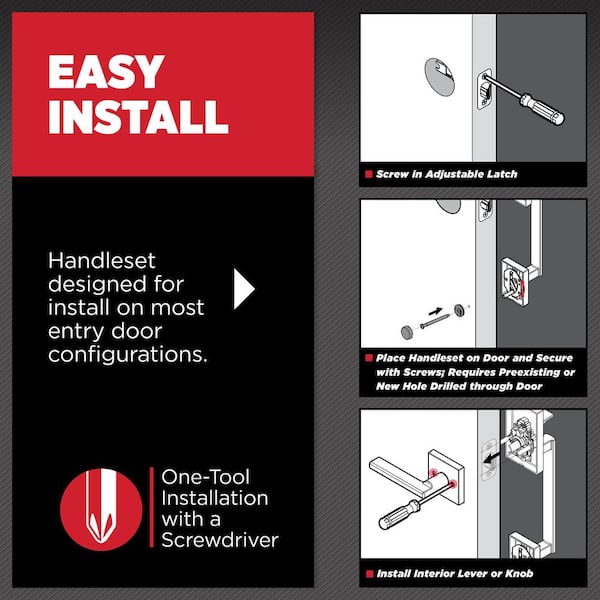 EASY INSTALL

Handleset designed for install on most entry door configurations.

One-Tool Installation with a Screwdriver

Screw in Adjustable Latch

Place Handleset on Door and Secure with Screws; Requires Preexisting or New Hole Drilled through Door

Install Interior Lever or Knob