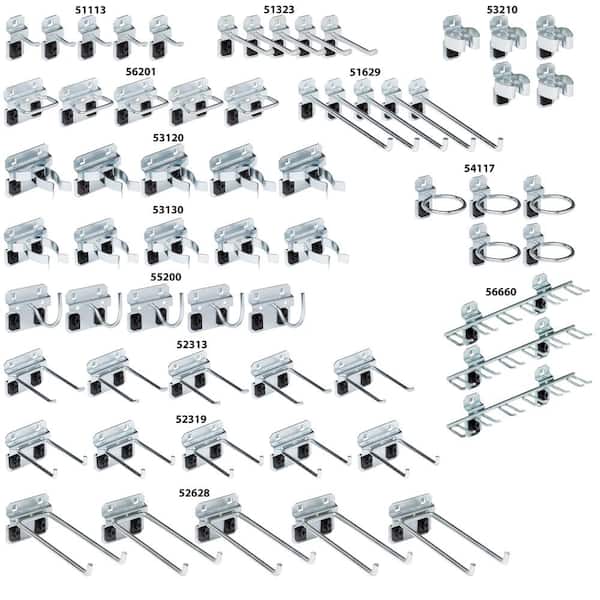 51113
51323
53210
56201
51629
53120
54117
53130
55200
56660
52313
52319
52628