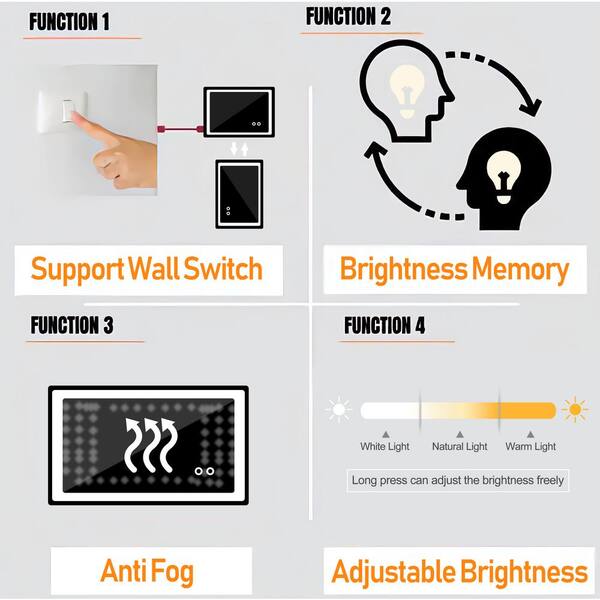 FUNCTION 1

Support Wall Switch

FUNCTION 2

Brightness Memory

FUNCTION 3

Anti Fog

FUNCTION 4

White Light
Natural Light
Warm Light

Long press can adjust the brightness freely

Adjustable Brightness