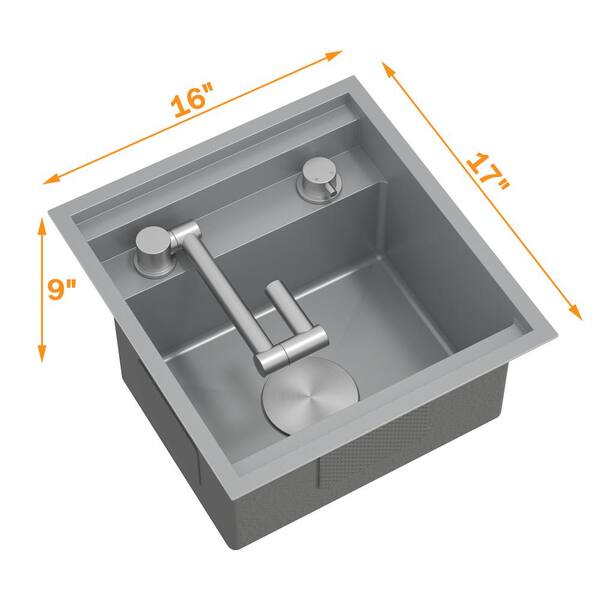 16"

17"

9"