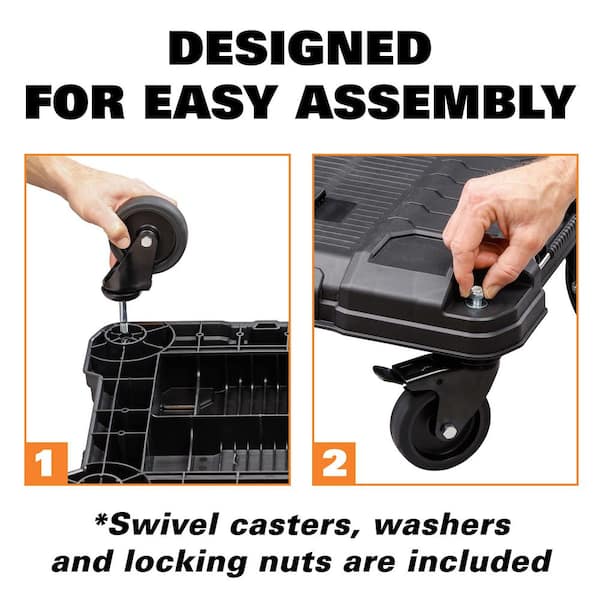 DESIGNED FOR EASY ASSEMBLY

1

2

*Swivel casters, washers and locking nuts are included