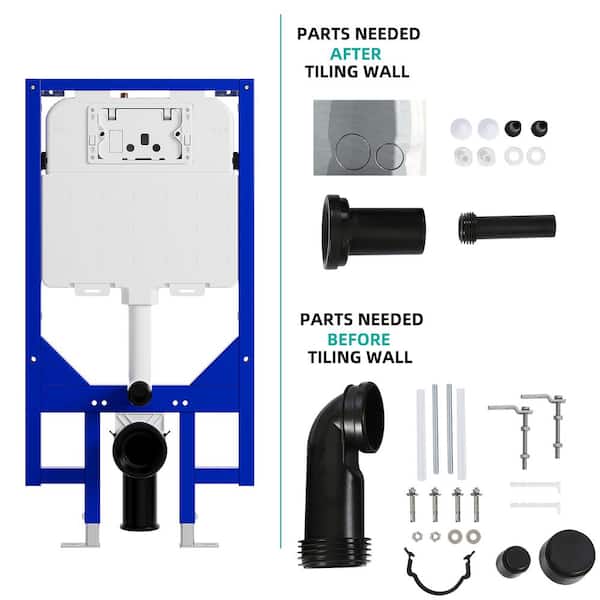 PARTS NEEDED
AFTER
TILING WALL

PARTS NEEDED
BEFORE
TILING WALL