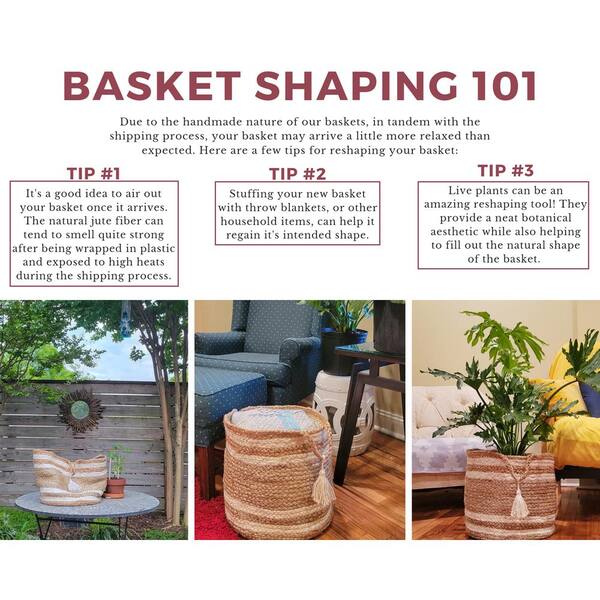 BASKET SHAPING 101

Due to the handmade nature of our baskets, in tandem with the shipping process, your basket may arrive a little more relaxed than expected. Here are a few tips for reshaping your basket:

TIP #1

It's a good idea to air out your basket once it arrives. The natural jute fiber can tend to smell quite strong after being wrapped in plastic and exposed to high heats during the shipping process.

TIP #2

Stuffing your new basket with throw blankets, or other household items, can help it regain it's intended shape.

TIP #3

Live plants can be an amazing reshaping tool! They provide a neat botanical aesthetic while also helping to fill out the natural shape of the basket.