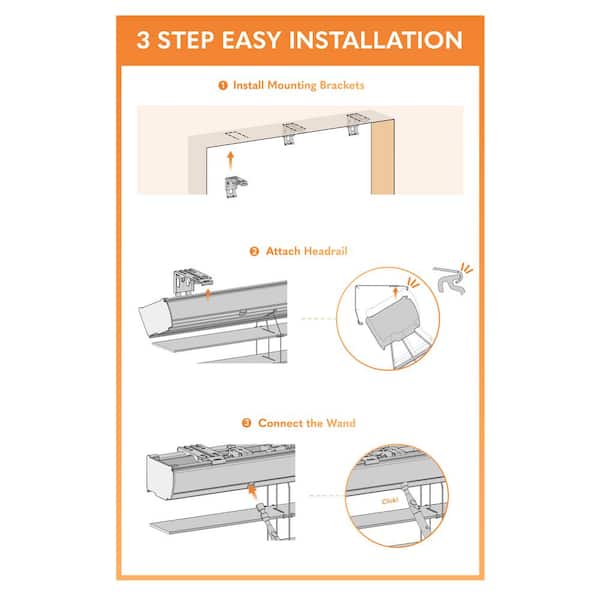 3 STEP EASY INSTALLATION

❶ Install Mounting Brackets

❷ Attach Headrail

❸ Connect the Wand

Click!