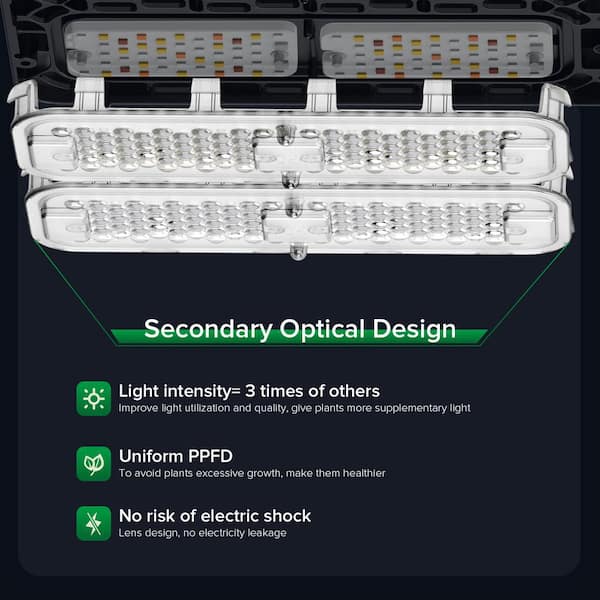 Secondary Optical Design

Light intensity= 3 times of others
Improve light utilization and quality, give plants more supplementary light

Uniform PPFD
To avoid plants excessive growth, make them healthier

No risk of electric shock
Lens design, no electricity leakage