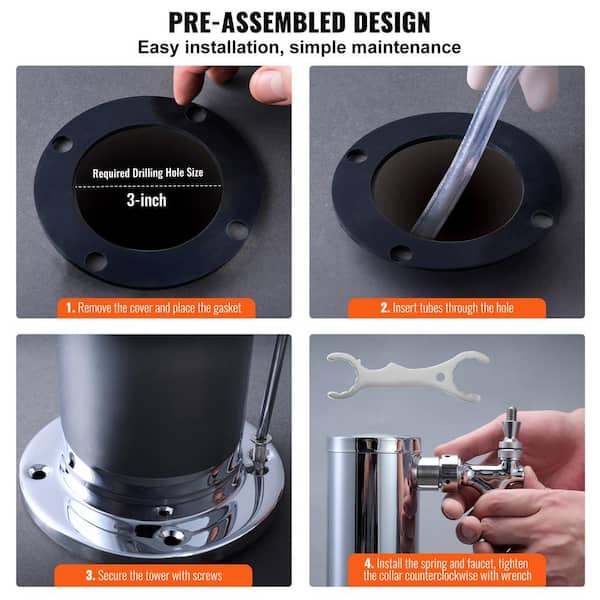 PRE-ASSEMBLED DESIGN

Easy installation, simple maintenance

Required Drilling Hole Size

3-inch

1. Remove the cover and place the gasket

2. Insert tubes through the hole

3. Secure the tower with screws

4. Install the spring and faucet, tighten the collar counterclockwise with wrench