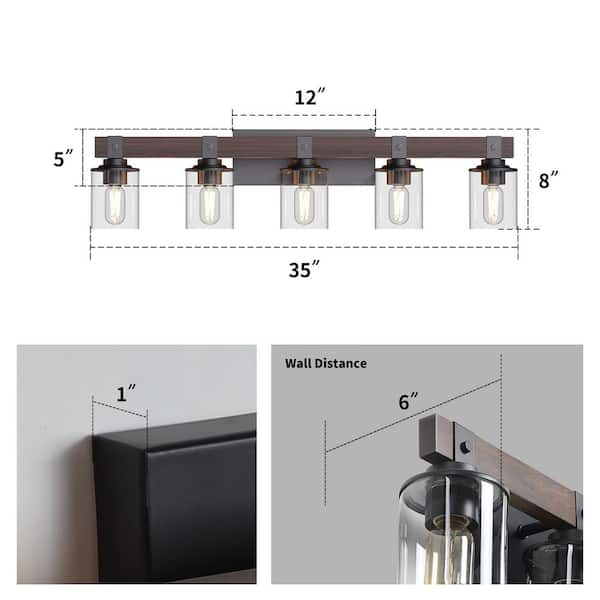 12″

5″

8″

35″

1″

Wall Distance

6″