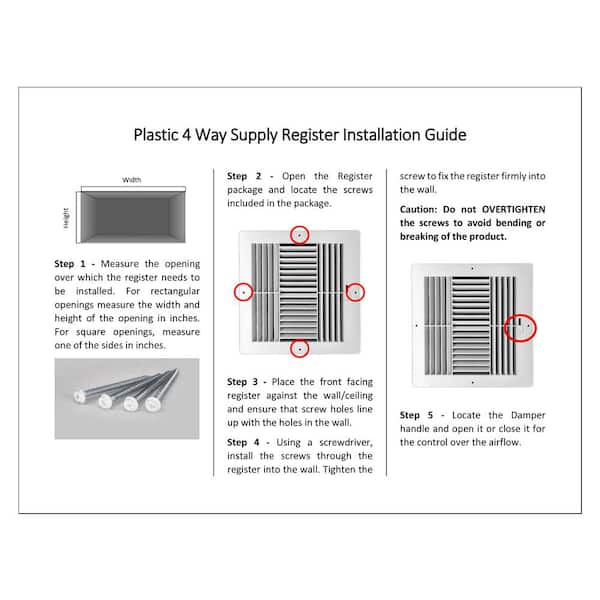 Plastic 4 Way Supply Register Installation Guide

Width

Height

Step 1 - Measure the opening over which the register needs to be installed. For rectangular openings measure the width and height of the opening in inches. For square openings, measure one of the sides in inches.

Step 2 - Open the Register package and locate the screws included in the package.

Step 3 - Place the front facing register against the wall/ceiling and ensure that screw holes line up with the holes in the wall.

Step 4 - Using a screwdriver, install the screws through the register into the wall. Tighten the screw to fix the register firmly into the wall.

Caution: Do not OVERTIGHTEN the screws to avoid bending or breaking of the product.

Step 5 - Locate the Damper handle and open it or close it for the control over the airflow.