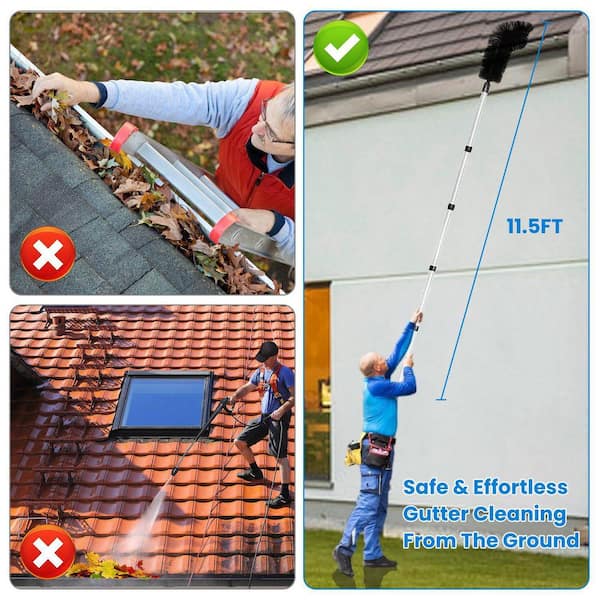 11.5FT

Safe & Effortless Gutter Cleaning From The Ground