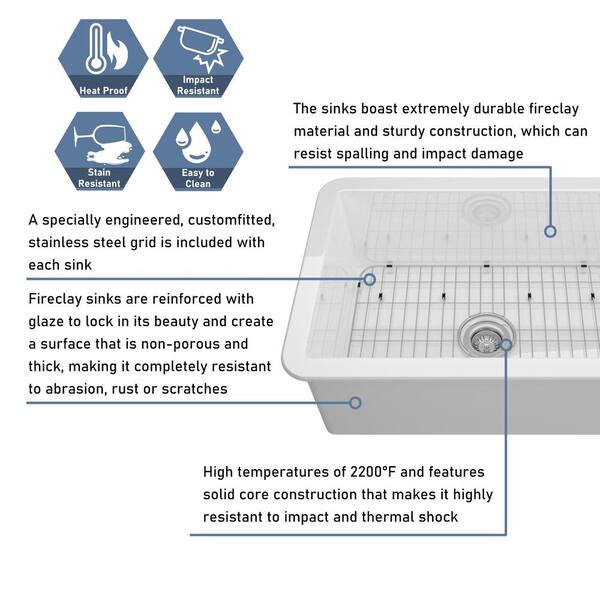 Heat Proof

Impact Resistant

Stain Resistant

Easy to Clean

The sinks boast extremely durable fireclay material and sturdy construction, which can resist spalling and impact damage

A specially engineered, customfitted, stainless steel grid is included with each sink

Fireclay sinks are reinforced with glaze to lock in its beauty and create a surface that is non-porous and thick, making it completely resistant to abrasion, rust or scratches

High temperatures of 2200°F and features solid core construction that makes it highly resistant to impact and thermal shock