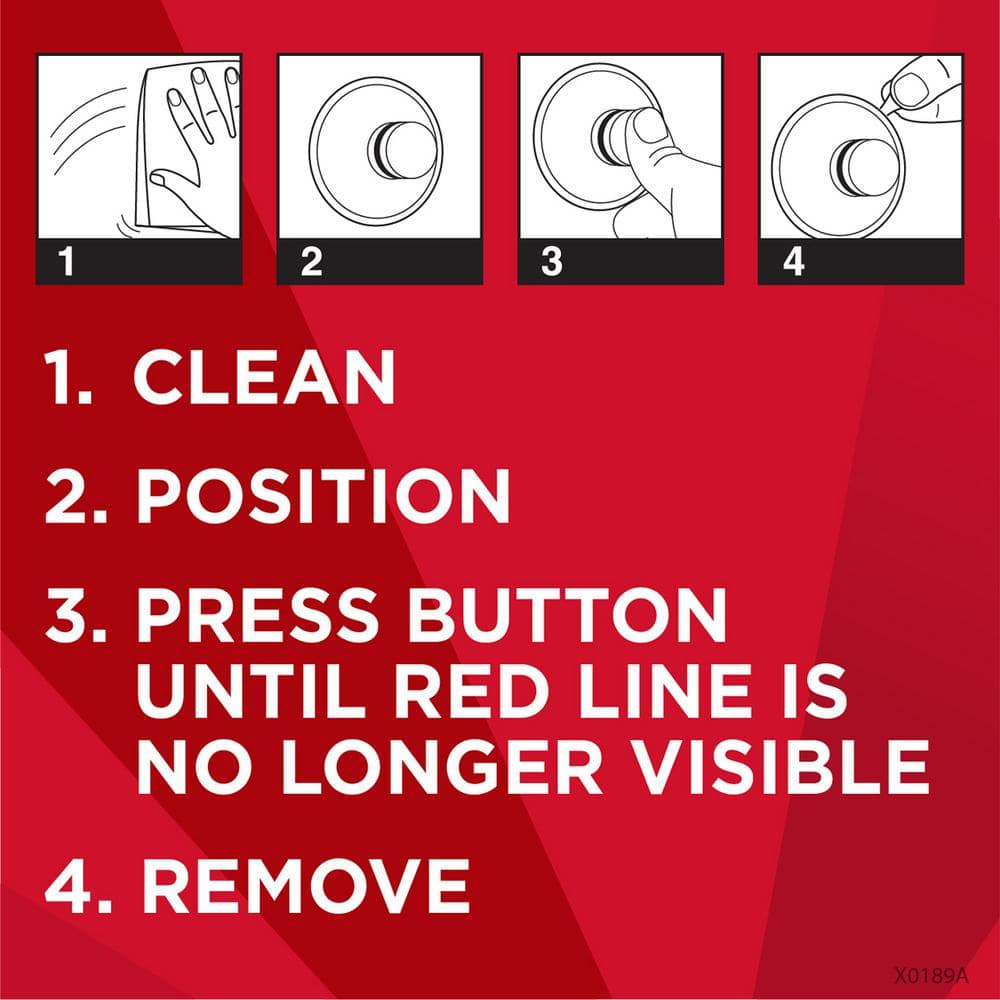 1

2

3

4

1. CLEAN

2. POSITION

3. PRESS BUTTON UNTIL RED LINE IS NO LONGER VISIBLE

4. REMOVE

X0189A