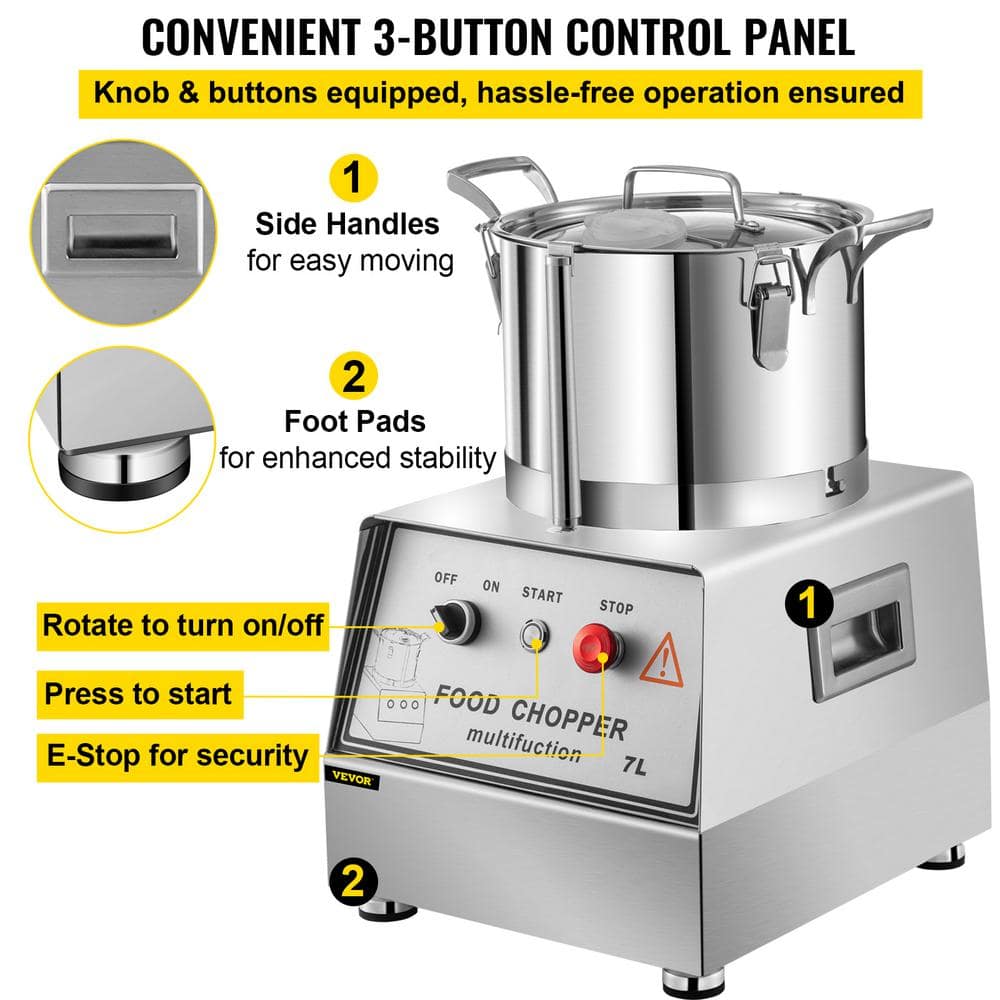 CONVENIENT 3-BUTTON CONTROL PANEL
Knob & buttons equipped, hassle-free operation ensured

1
Side Handles
for easy moving

2
Foot Pads
for enhanced stability

OFF ON START STOP

Rotate to turn on/off
Press to start
E-Stop for security

FOOD CHOPPER
multifuction
7L

VEVOR

1
2