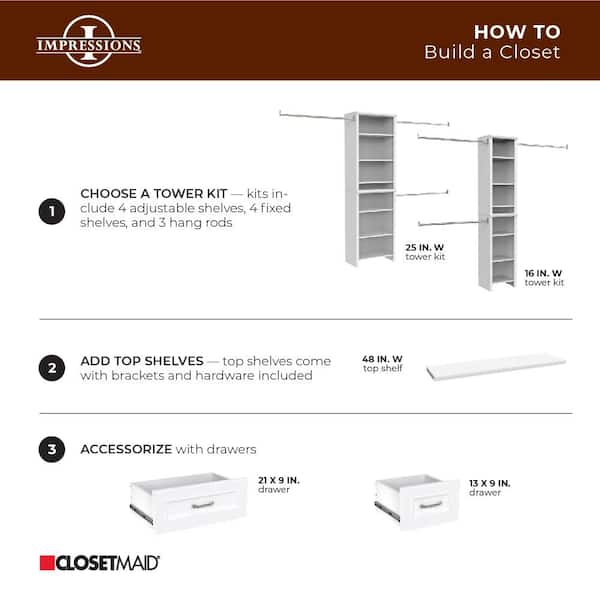 I
IMPRESSIONS

HOW TO
Build a Closet

1

CHOOSE A TOWER KIT — kits include 4 adjustable shelves, 4 fixed shelves, and 3 hang rods

25 IN. W
tower kit

16 IN. W
tower kit

2

ADD TOP SHELVES — top shelves come with brackets and hardware included

48 IN. W
top shelf

3

ACCESSORIZE with drawers

21 X 9 IN.
drawer

13 X 9 IN.
drawer

CLOSETMAID