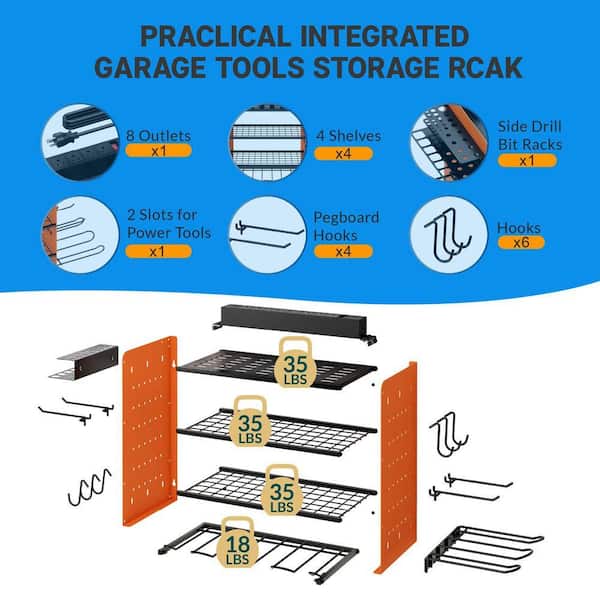 PRACLICAL INTEGRATED GARAGE TOOLS STORAGE RCAK

8 Outlets
x1

4 Shelves
x4

Side Drill Bit Racks
x1

2 Slots for Power Tools
x1

Pegboard Hooks
x4

Hooks
x6

35 LBS

35 LBS

35 LBS

18 LBS