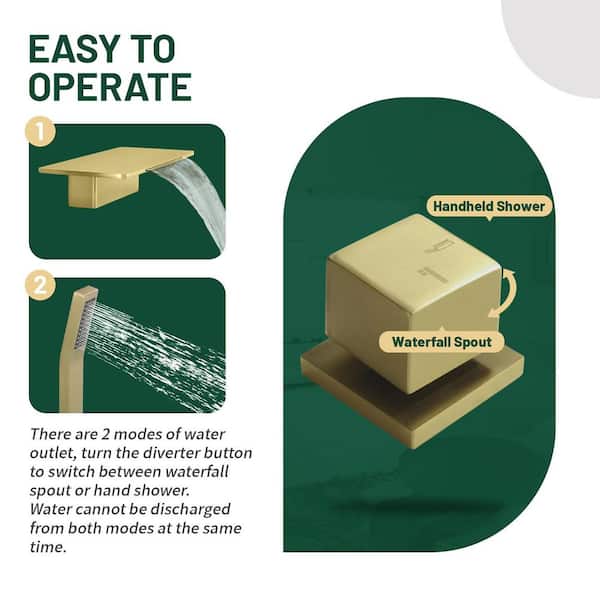 EASY TO OPERATE

1

2

There are 2 modes of water outlet, turn the diverter button to switch between waterfall spout or hand shower.
Water cannot be discharged from both modes at the same time.

Handheld Shower

Waterfall Spout