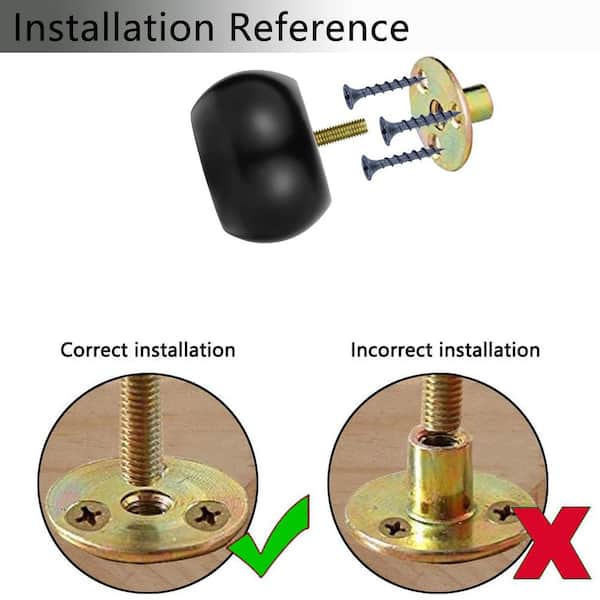 Installation Reference

Correct installation

Incorrect installation