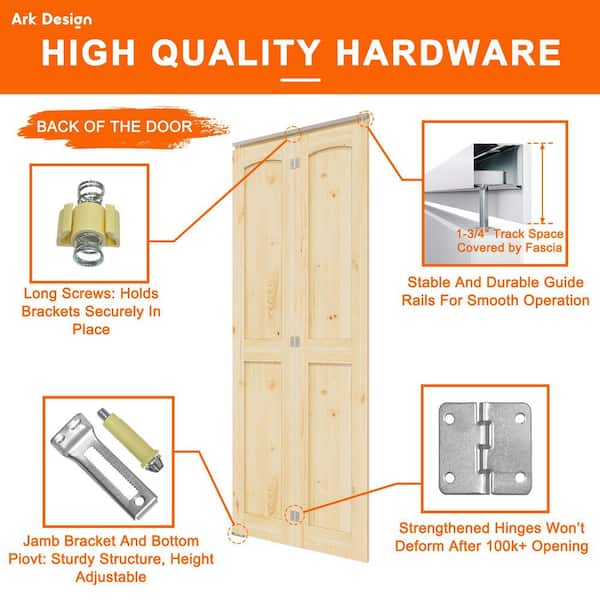 Ark Design

HIGH QUALITY HARDWARE

BACK OF THE DOOR

Long Screws: Holds Brackets Securely In Place

1-3/4" Track Space Covered by Fascia

Stable And Durable Guide Rails For Smooth Operation

Jamb Bracket And Bottom Piovt: Sturdy Structure, Height Adjustable

Strengthened Hinges Won't Deform After 100k+ Opening