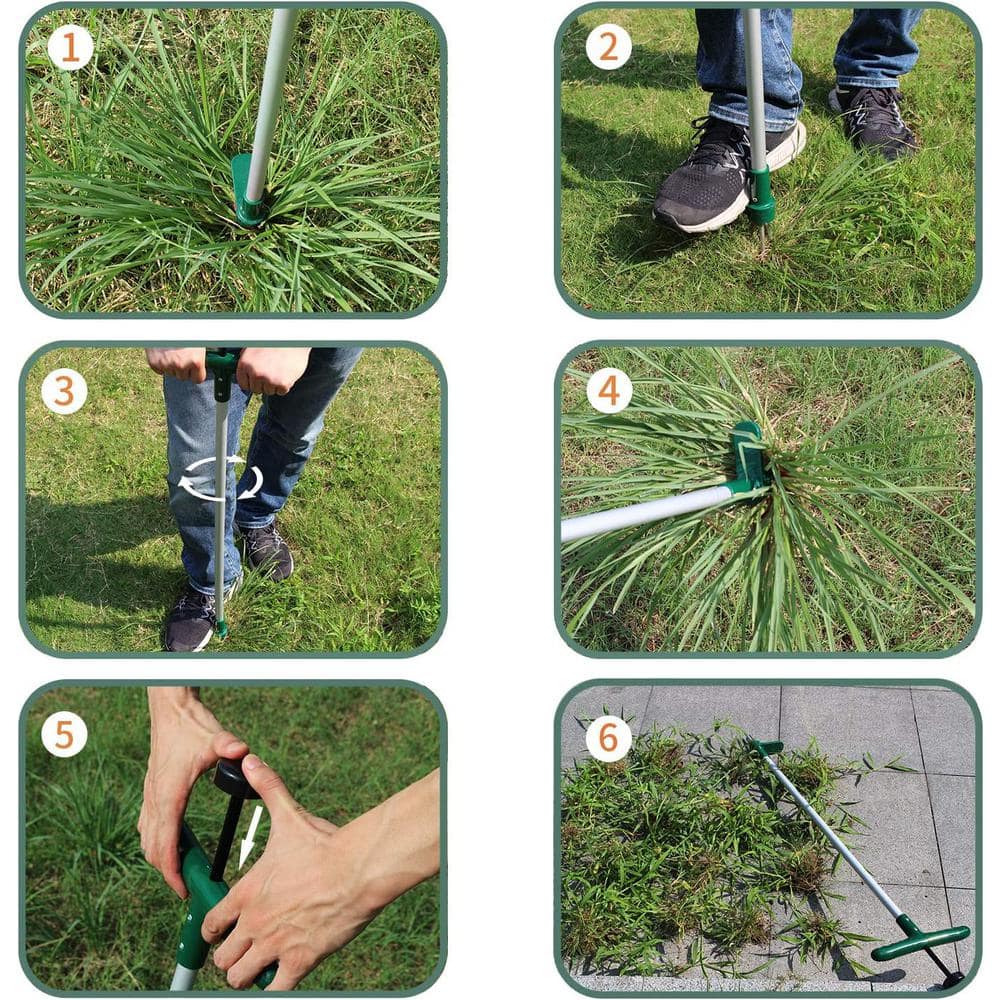 1

2

3

4

5

6