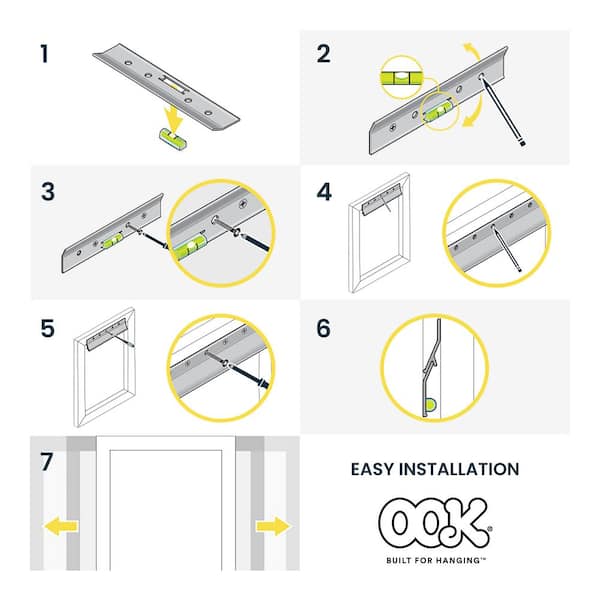 1

2

3

4

5

6

7

EASY INSTALLATION

OOK®

BUILT FOR HANGING™