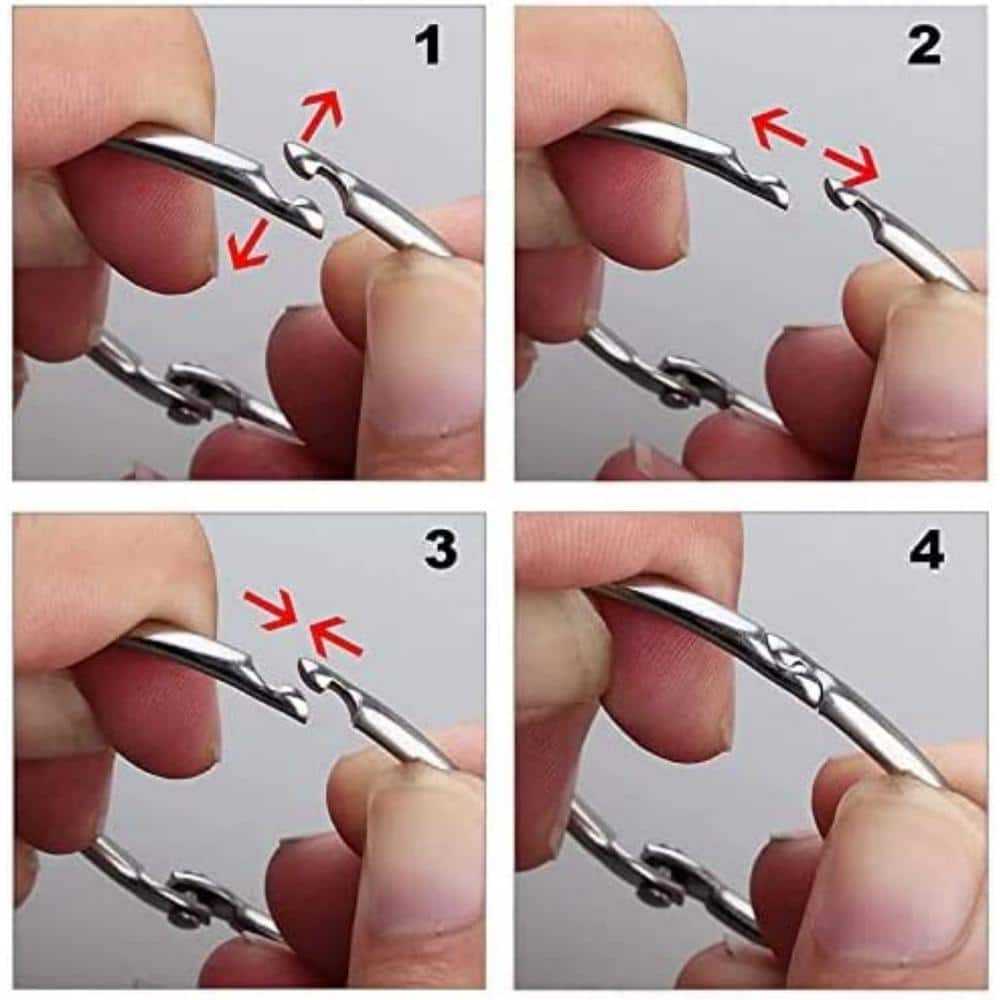 1

2

3

4