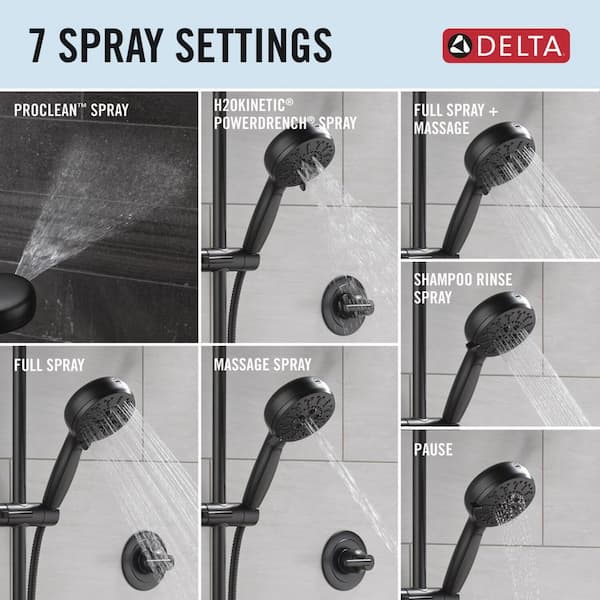 7 SPRAY SETTINGS

DELTA

PROCLEAN™ SPRAY

H2OKINETIC® POWERDRENCH® SPRAY

FULL SPRAY + MASSAGE

SHAMPOO RINSE SPRAY

FULL SPRAY

MASSAGE SPRAY

PAUSE