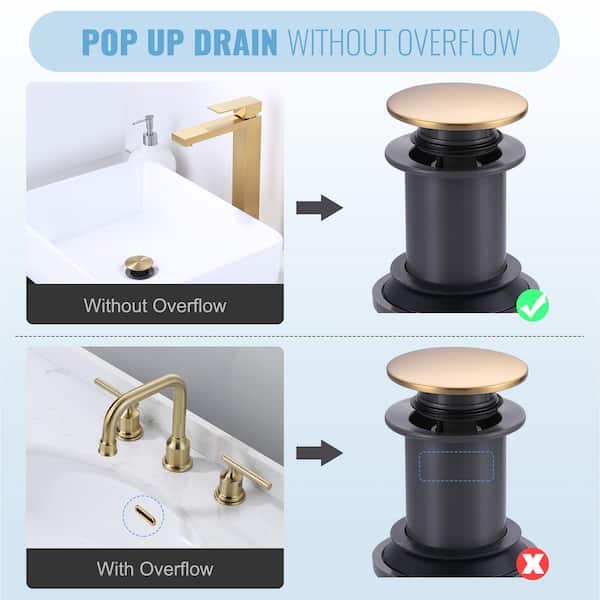 POP UP DRAIN WITHOUT OVERFLOW

Without Overflow

With Overflow