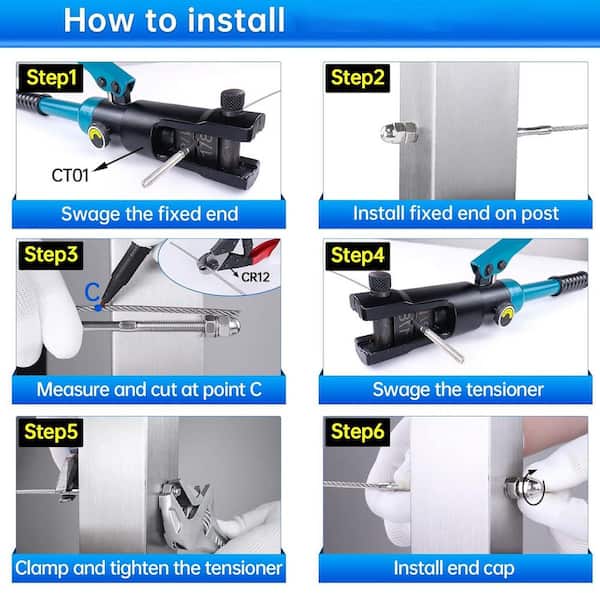 How to install

Step1

CT01

Swage the fixed end

Step2

Install fixed end on post

Step3

C

CR12

Measure and cut at point C

Step4

Swage the tensioner

Step5

Clamp and tighten the tensioner

Step6

Install end cap