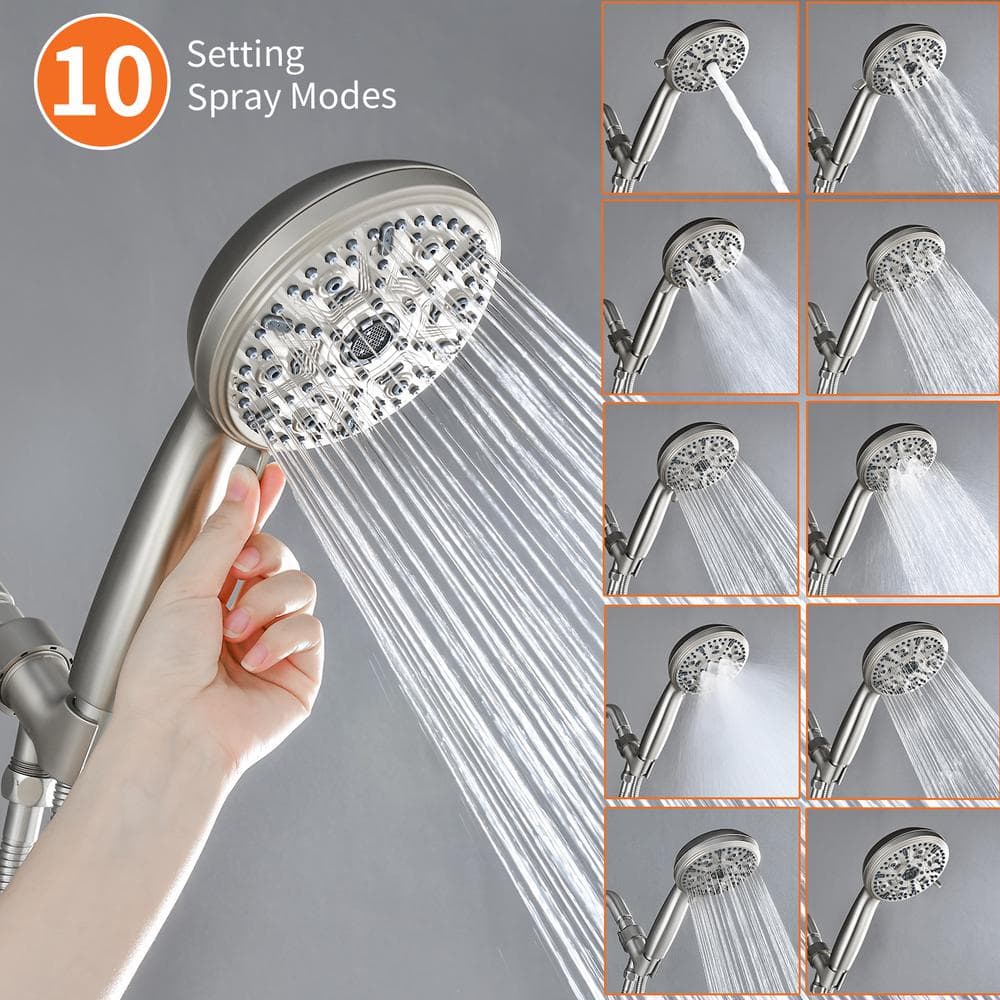 10 Setting Spray Modes