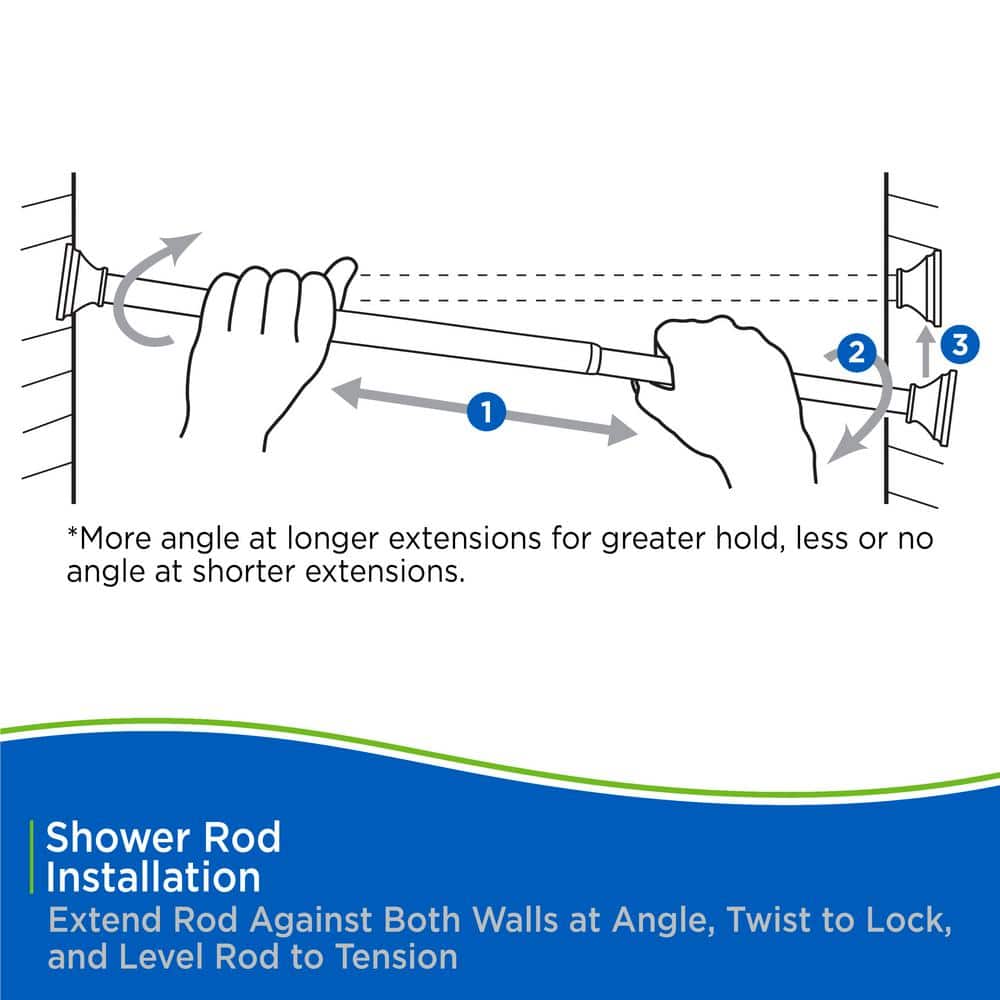 1

2

3

*More angle at longer extensions for greater hold, less or no angle at shorter extensions.

Shower Rod Installation

Extend Rod Against Both Walls at Angle, Twist to Lock, and Level Rod to Tension