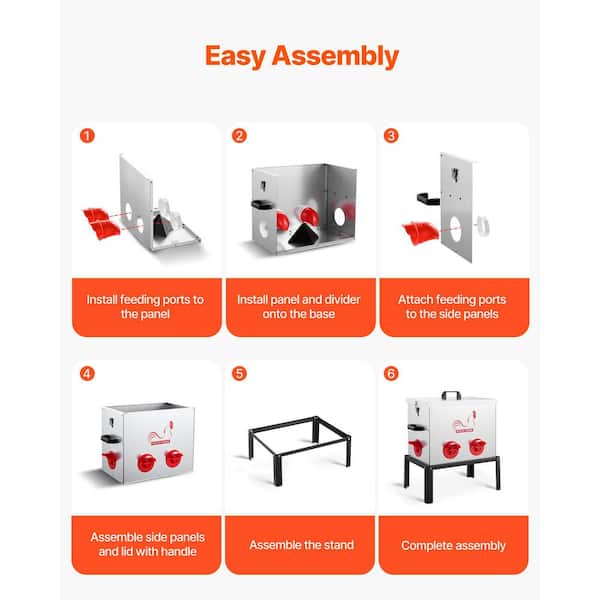 Easy Assembly

1

Install feeding ports to the panel

2

Install panel and divider onto the base

3

Attach feeding ports to the side panels

4

Assemble side panels and lid with handle

5

Assemble the stand

6

Complete assembly