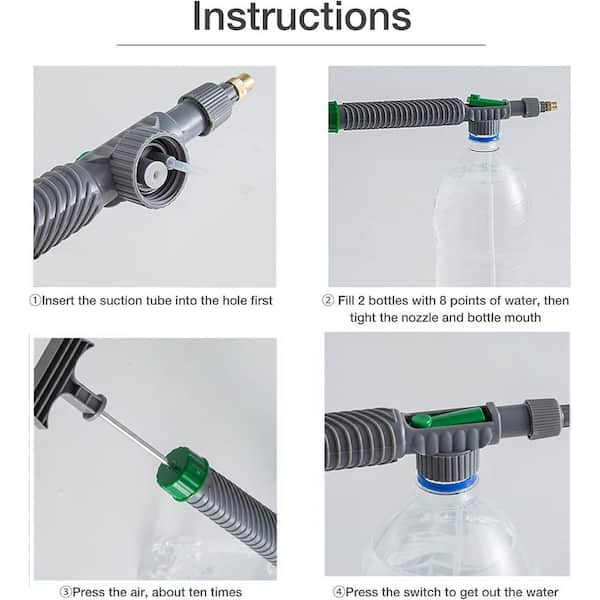 Instructions

①Insert the suction tube into the hole first

② Fill 2 bottles with 8 points of water, then tight the nozzle and bottle mouth

③Press the air, about ten times

④Press the switch to get out the water