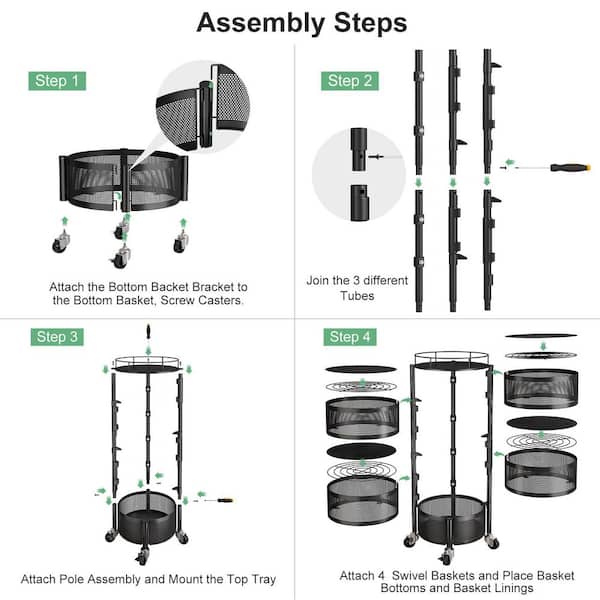 Assembly Steps

Step 1

Attach the Bottom Backet Bracket to the Bottom Basket, Screw Casters.

Step 2

Join the 3 different Tubes

Step 3

Attach Pole Assembly and Mount the Top Tray

Step 4

Attach 4 Swivel Baskets and Place Basket Bottoms and Basket Linings