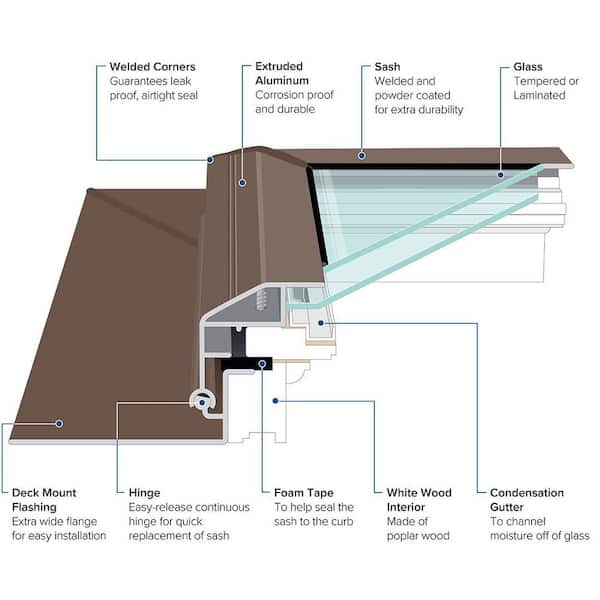 Welded Corners
Guarantees leak proof, airtight seal

Extruded Aluminum
Corrosion proof and durable

Sash
Welded and powder coated for extra durability

Glass
Tempered or Laminated

Deck Mount Flashing
Extra wide flange for easy installation

Hinge
Easy-release continuous hinge for quick replacement of sash

Foam Tape
To help seal the sash to the curb

White Wood Interior
Made of poplar wood

Condensation Gutter
To channel moisture off of glass