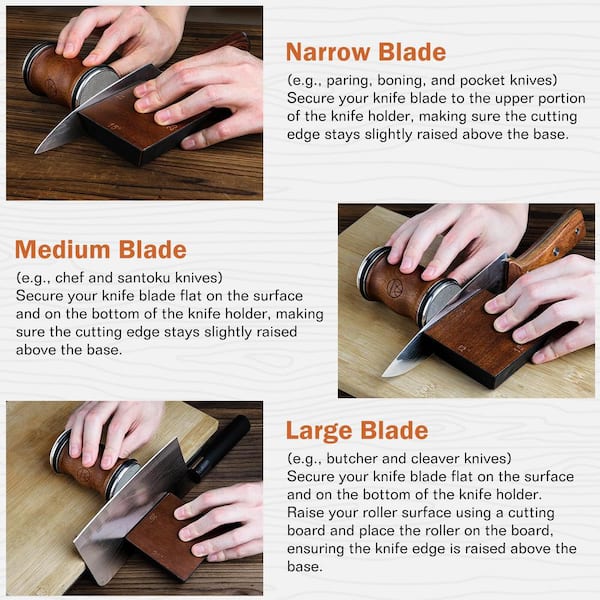 Narrow Blade

(e.g., paring, boning, and pocket knives)
Secure your knife blade to the upper portion of the knife holder, making sure the cutting edge stays slightly raised above the base.

Medium Blade

(e.g., chef and santoku knives)
Secure your knife blade flat on the surface and on the bottom of the knife holder, making sure the cutting edge stays slightly raised above the base.

Large Blade

(e.g., butcher and cleaver knives)
Secure your knife blade flat on the surface and on the bottom of the knife holder. Raise your roller surface using a cutting board and place the roller on the board, ensuring the knife edge is raised above the base.