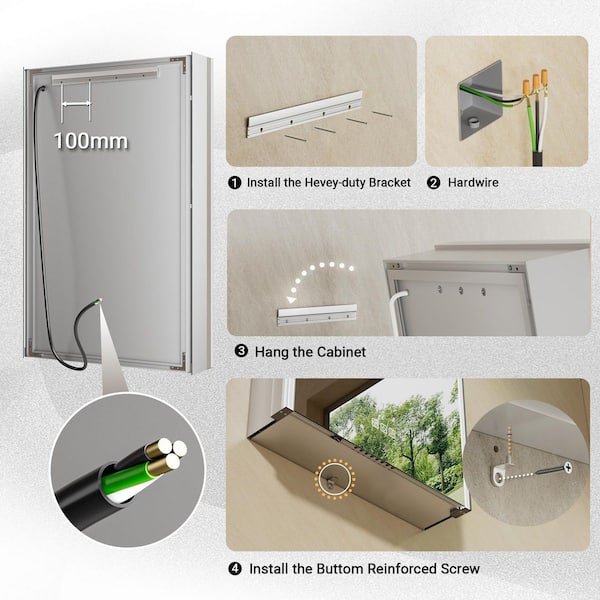 100mm

❶ Install the Hevey-duty Bracket

❷ Hardwire

❸ Hang the Cabinet

❹ Install the Buttom Reinforced Screw