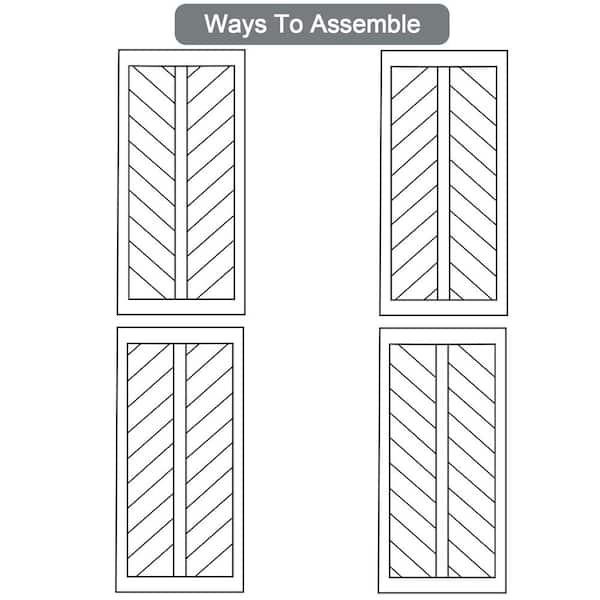 Ways To Assemble