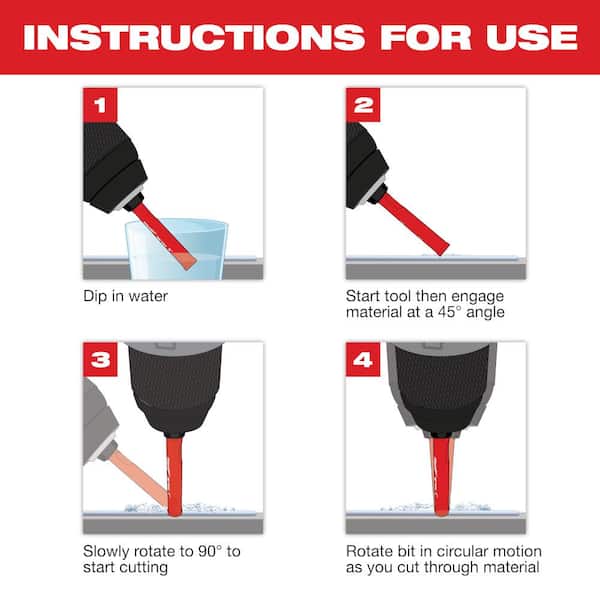 INSTRUCTIONS FOR USE

1

Dip in water

2

Start tool then engage material at a 45° angle

3

Slowly rotate to 90° to start cutting

4

Rotate bit in circular motion as you cut through material